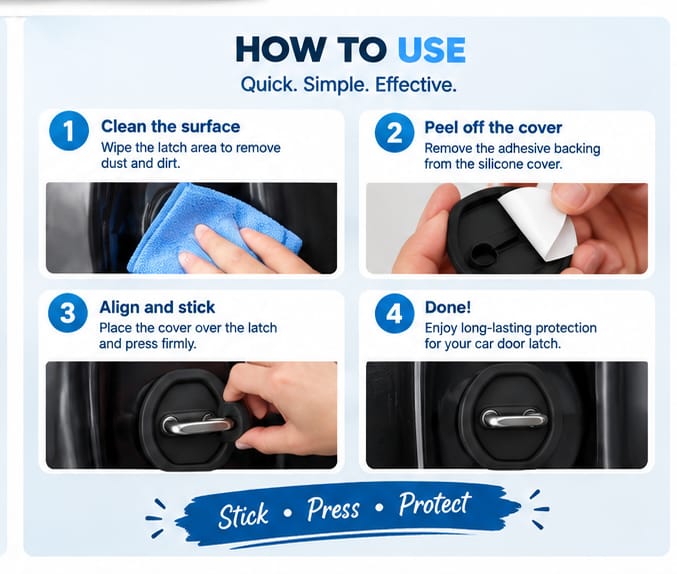 HOW TO USE

Quick. Simple. Effective.

1 Clean the surface
Wipe the latch area to remove dust and dirt.

2 Peel off the cover
Remove the adhesive backing from the silicone cover.

3 Align and stick
Place the cover over the latch and press firmly.

4 Done!
Enjoy long-lasting protection for your car door latch.

Stick • Press • Protect