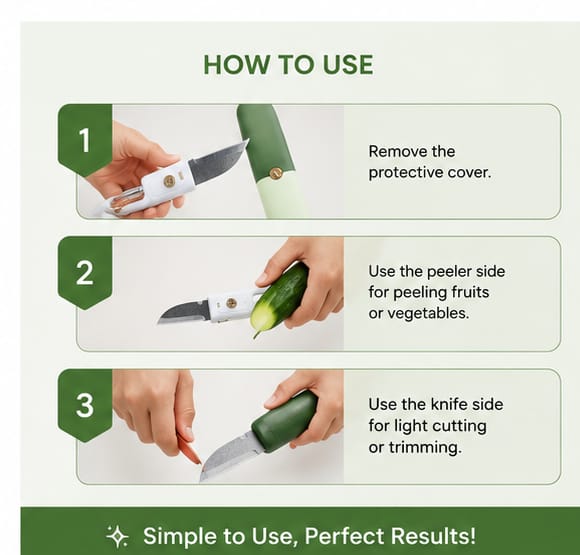 HOW TO USE

1

Remove the protective cover.

2

Use the peeler side for peeling fruits or vegetables.

3

Use the knife side for light cutting or trimming.

Simple to Use, Perfect Results!