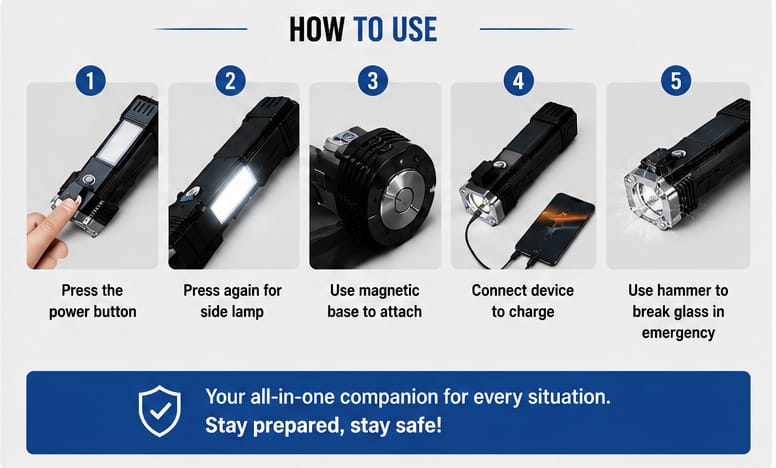 HOW TO USE

1

Press the power button

2

Press again for side lamp

3

Use magnetic base to attach

4

Connect device to charge

5

Use hammer to break glass in emergency

Your all-in-one companion for every situation.
Stay prepared, stay safe!